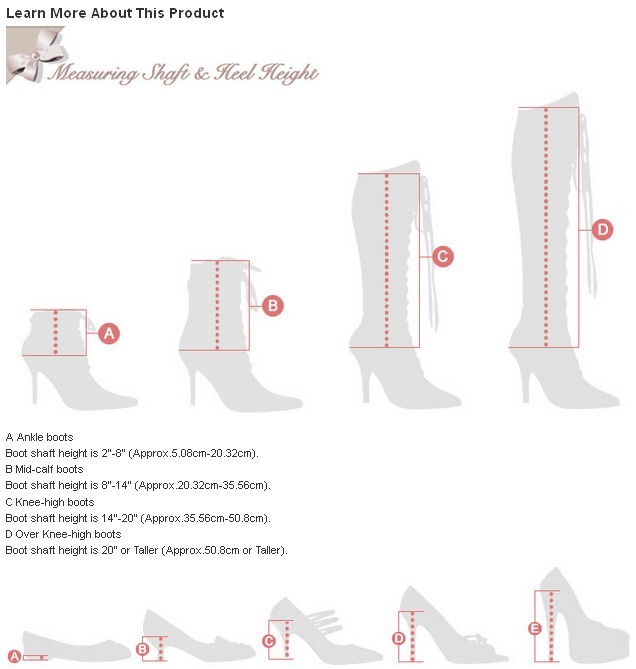 Learn More About This Product

Measuring Shaft & Heel Height

A

B

C

D

A Ankle boots
Boot shaft height is 2"-8" (Approx.5.08cm-20.32cm).
B Mid-calf boots
Boot shaft height is 8"-14" (Approx.20.32cm-35.56cm).
C Knee-high boots
Boot shaft height is 14"-20" (Approx.35.56cm-50.8cm).
D Over Knee-high boots
Boot shaft height is 20" or Taller (Approx.50.8cm or Taller).

A

B

C

D

E